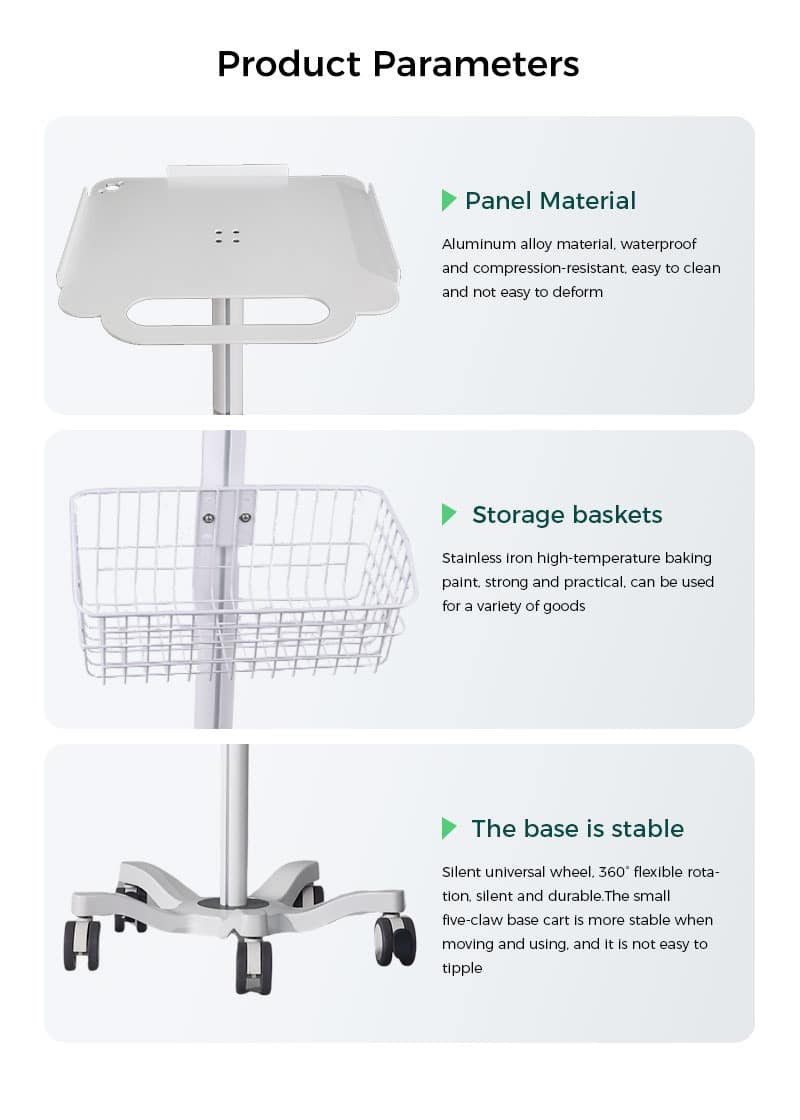 Product Parameters

Panel Material

Aluminum alloy material, waterproof and compression-resistant, easy to clean and not easy to deform

Storage baskets

Stainless iron high-temperature baking paint, strong and practical, can be used for a variety of goods

The base is stable

Silent universal wheel, 360° flexible rotation, silent and durable.The small five-claw base cart is more stable when moving and using, and it is not easy to tipple